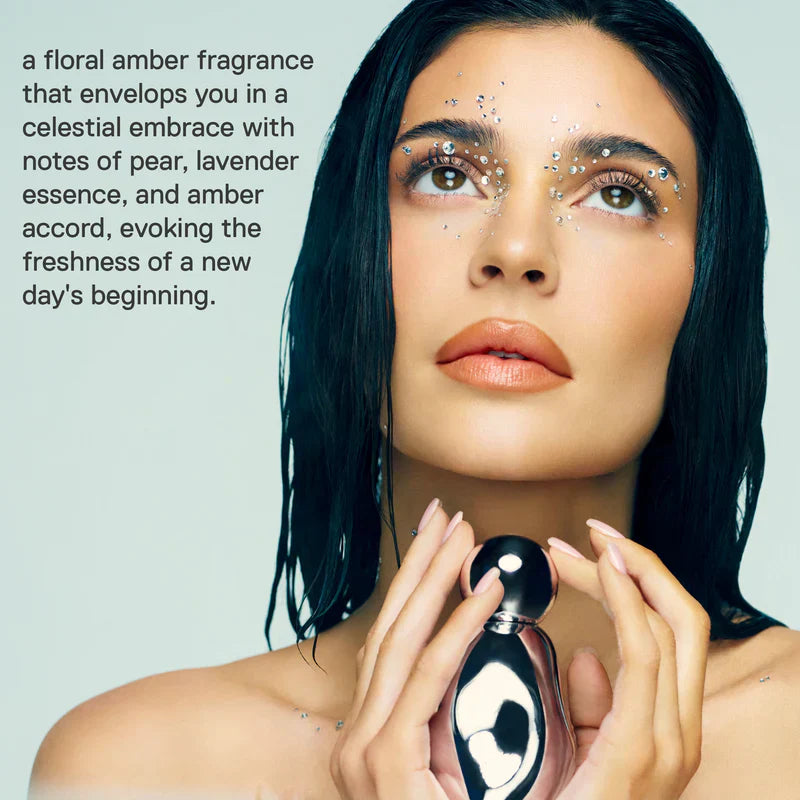 a floral amber fragrance that envelops you in a celestial embrace with notes of pear, lavender essence, and amber accord, evoking the freshness of a new day's beginning.