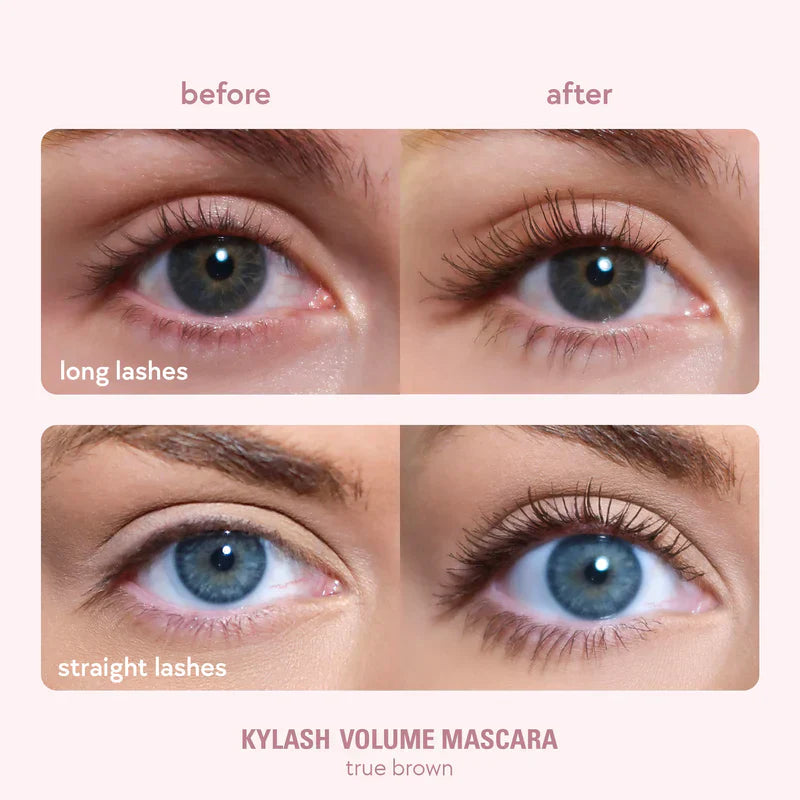 before

after

long lashes

straight lashes

KYLASH VOLUME MASCARA
true brown