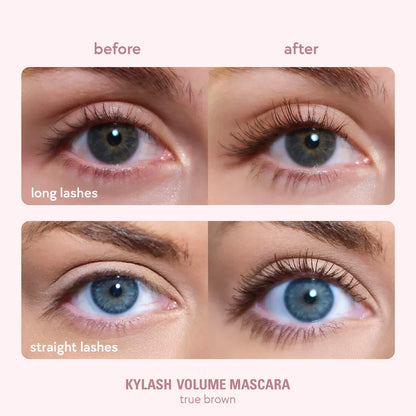 before

after

long lashes

straight lashes

KYLASH VOLUME MASCARA
true brown