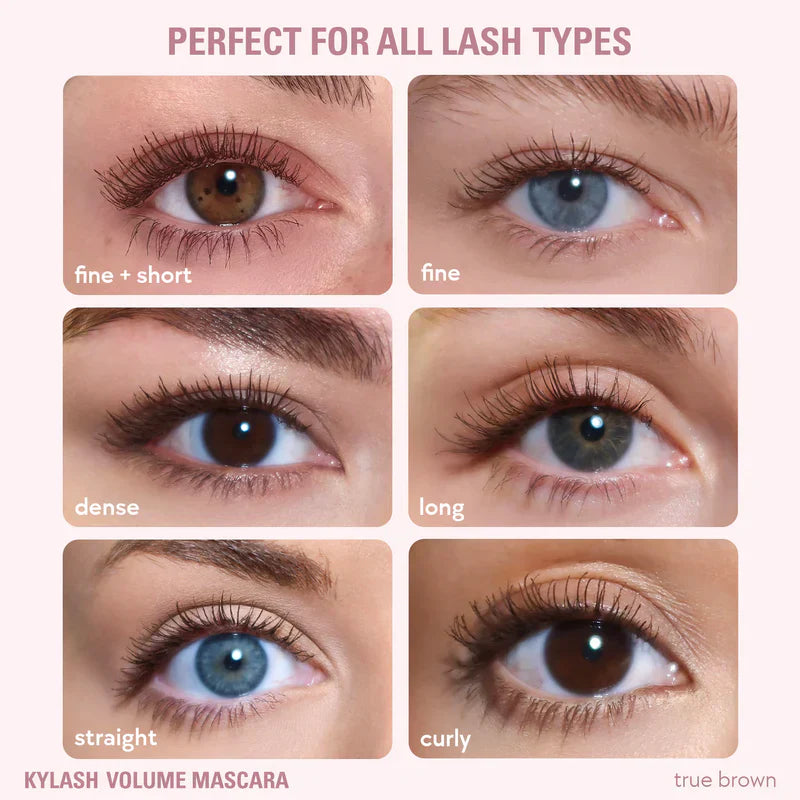 PERFECT FOR ALL LASH TYPES

fine + short

fine

dense

long

straight

curly

KYLASH VOLUME MASCARA

true brown