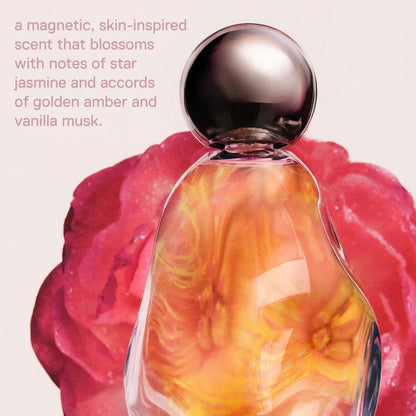 a magnetic, skin-inspired scent that blossoms with notes of star jasmine and accords of golden amber and vanilla musk.