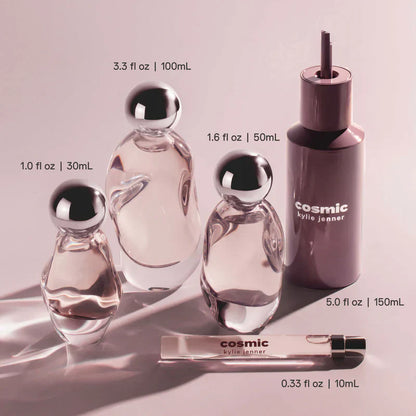 3.3 fl oz | 100mL

1.6 fl oz | 50mL

1.0 fl oz | 30mL

cosmic
kylie jenner

5.0 fl oz | 150mL

cosmic
kylie jenner

0.33 fl oz | 10mL